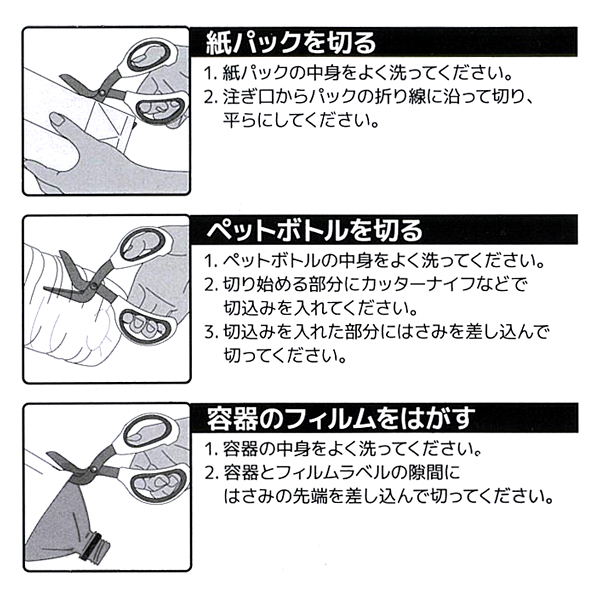 紙パックを切る

1. 紙パックの中身をよく洗ってください。
2. 注ぎ口からパックの折り線に沿って切り、平らにしてください。

ペットボトルを切る

1. ペットボトルの中身をよく洗ってください。
2. 切り始める部分にカッターナイフなどで切込みを入れてください。
3. 切込みを入れた部分にはさみを差し込んで切ってください。

容器のフィルムをはがす

1. 容器の中身をよく洗ってください。
2. 容器とフィルムラベルの隙間にはさみの先端を差し込んで切ってください。