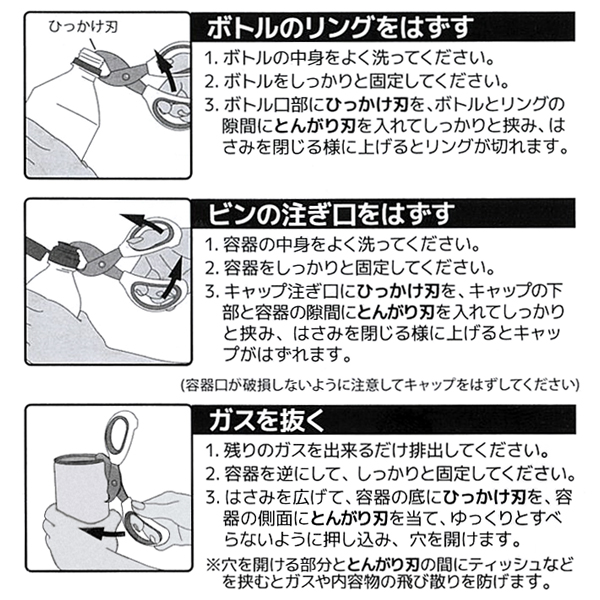 ひっかけ刃

ボトルのリングをはずす

1. ボトルの中身をよく洗ってください。
2. ボトルをしっかりと固定してください。
3. ボトル口部にひっかけ刃を、ボトルとリングの隙間にとんがり刃を入れてしっかりと挟み、はさみを閉じる様に上げるとリングが切れます。

ビンの注ぎ口をはずす

1. 容器の中身をよく洗ってください。
2. 容器をしっかりと固定してください。
3. キャップ注ぎ口にひっかけ刃を、キャップの下部と容器の隙間にとんがり刃を入れてしっかりと挟み、はさみを閉じる様に上げるとキャップがはずれます。

(容器口が破損しないように注意してキャップをはずしてください)

ガスを抜く

1. 残りのガスを出来るだけ排出してください。
2. 容器を逆にして、しっかりと固定してください。
3. はさみを広げて、容器の底にひっかけ刃を、容器の側面にとんがり刃を当て、ゆっくりとすべらないように押し込み、穴を開けます。

※穴を開ける部分ととんがり刃の間にティッシュなどを挟むとガスや内容物の飛び散りを防げます。