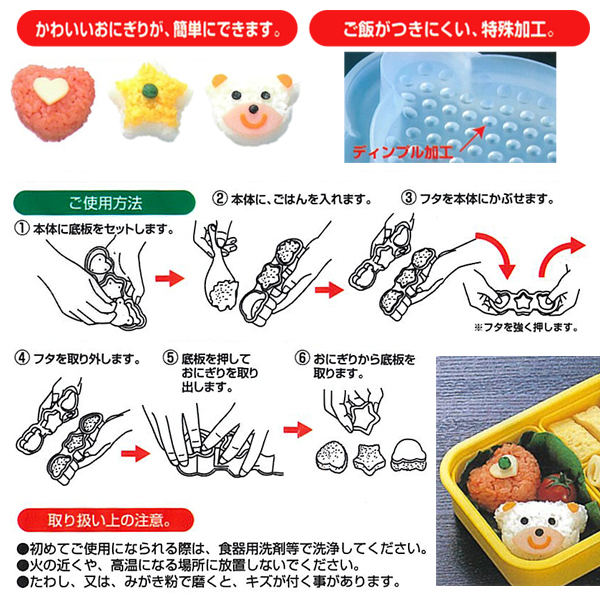 かわいいおにぎりが、簡単にできます。

ご飯がつきにくい、特殊加工。

ディンプル加工

ご使用方法

① 本体に底板をセットします。

② 本体に、ごはんを入れます。

③ フタを本体にかぶせます。

※フタを強く押します。

④ フタを取り外します。

⑤ 底板を押しておにぎりを取り出します。

⑥ おにぎりから底板を取ります。

取り扱い上の注意。

●初めてご使用になられる際は、食器用洗剤等で洗浄してください。
●火の近くや、高温になる場所に放置しないでください。
●たわし、又は、みがき粉で磨くと、キズが付く事があります。